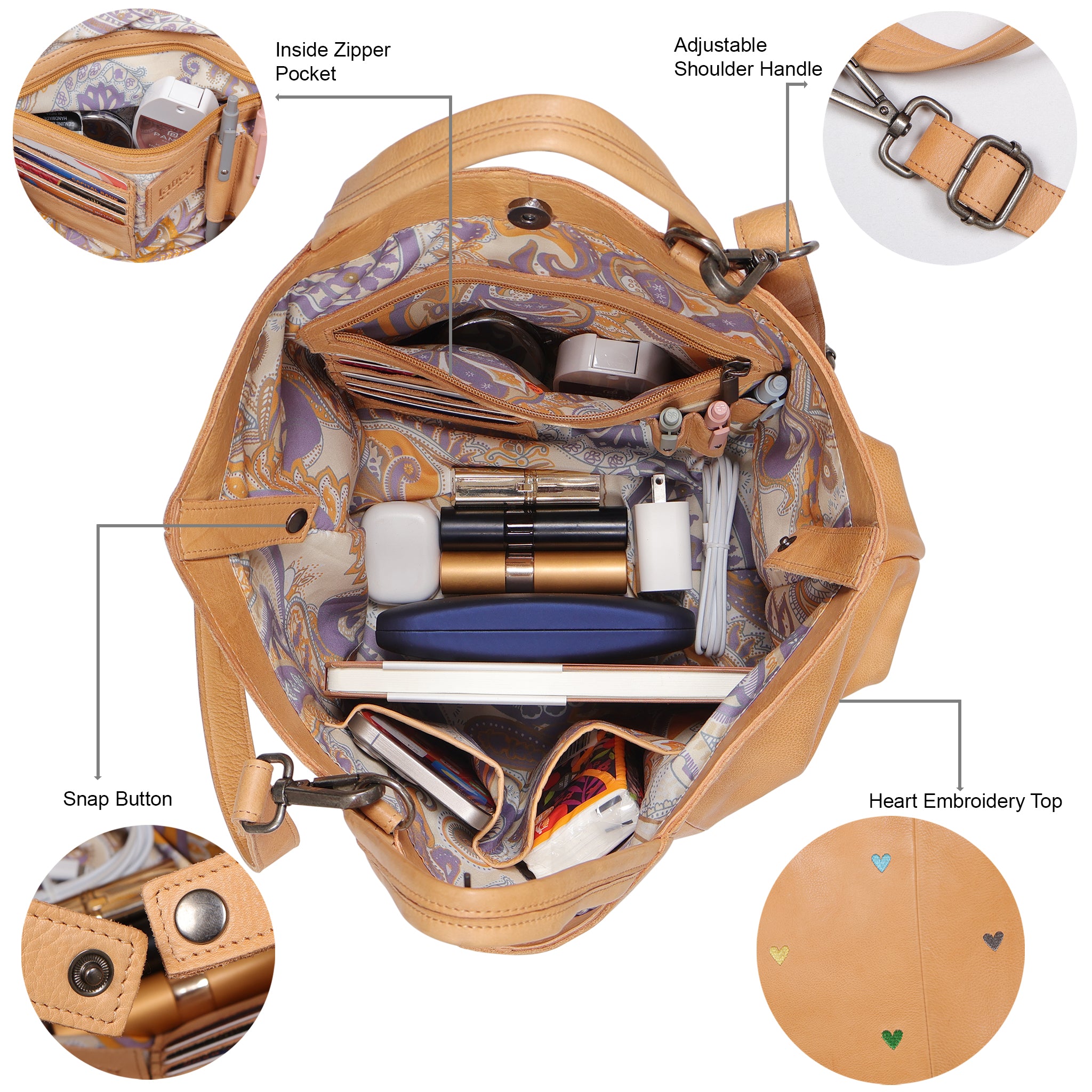 Inside Zipper Pocket

Adjustable Shoulder Handle

Snap Button

Heart Embroidery Top